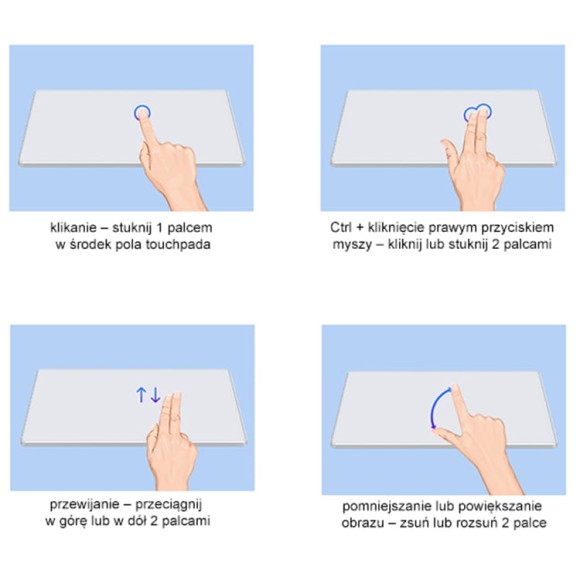 klikanie – stuknij 1 palcem w środek pola touchpada

Ctrl + kliknięcie prawym przyciskiem myszy – kliknij lub stuknij 2 palcami

przewijanie – przeciągnij w górę lub w dół 2 palcami

pomniejszanie lub powiększanie obrazu – zsuń lub rozsuń 2 palce