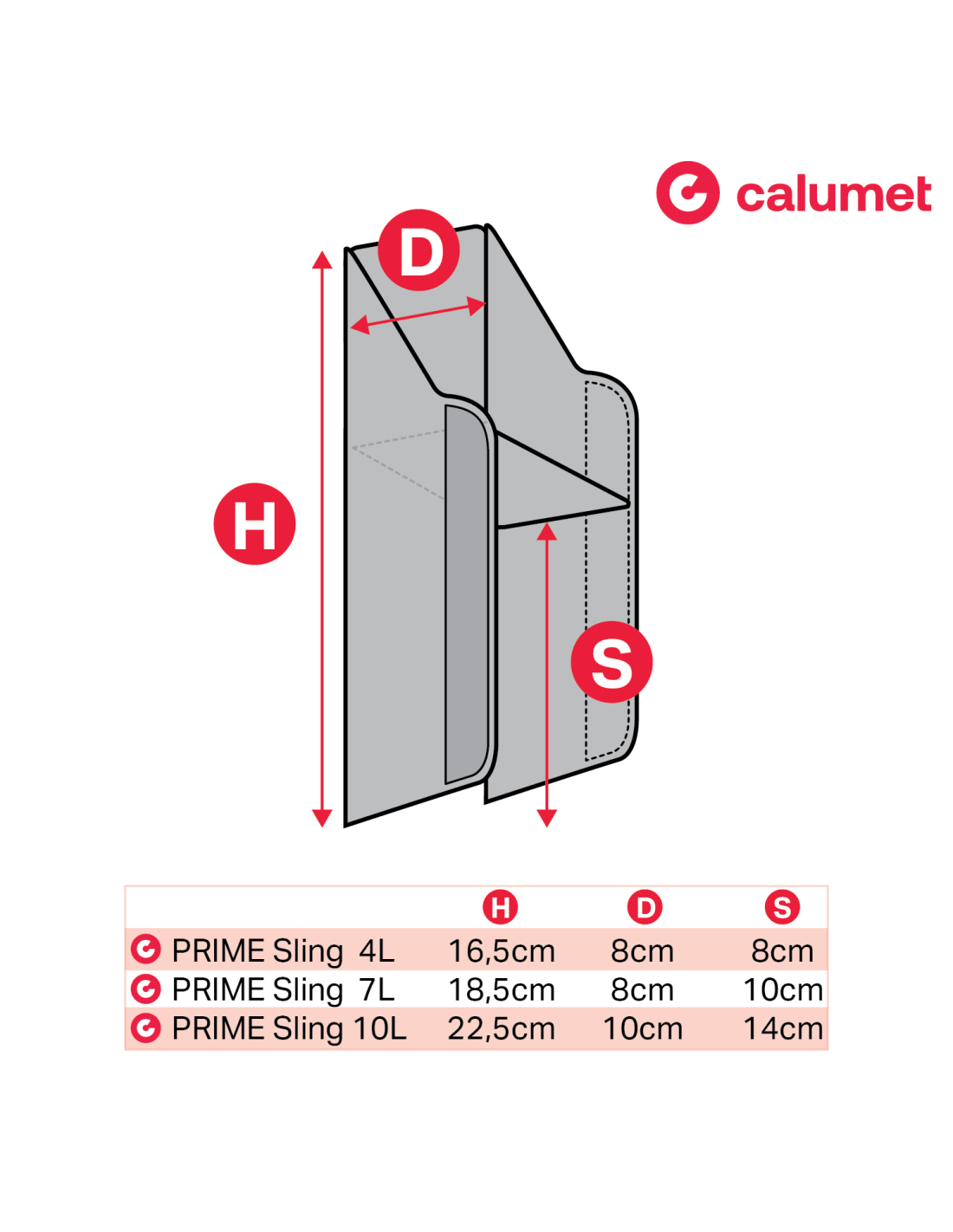 calumet

D

H

S

| | H | D | S |
|---|---|---|---|
| PRIME Sling 4L | 16,5cm | 8cm | 8cm |
| PRIME Sling 7L | 18,5cm | 8cm | 10cm |
| PRIME Sling 10L | 22,5cm | 10cm | 14cm |