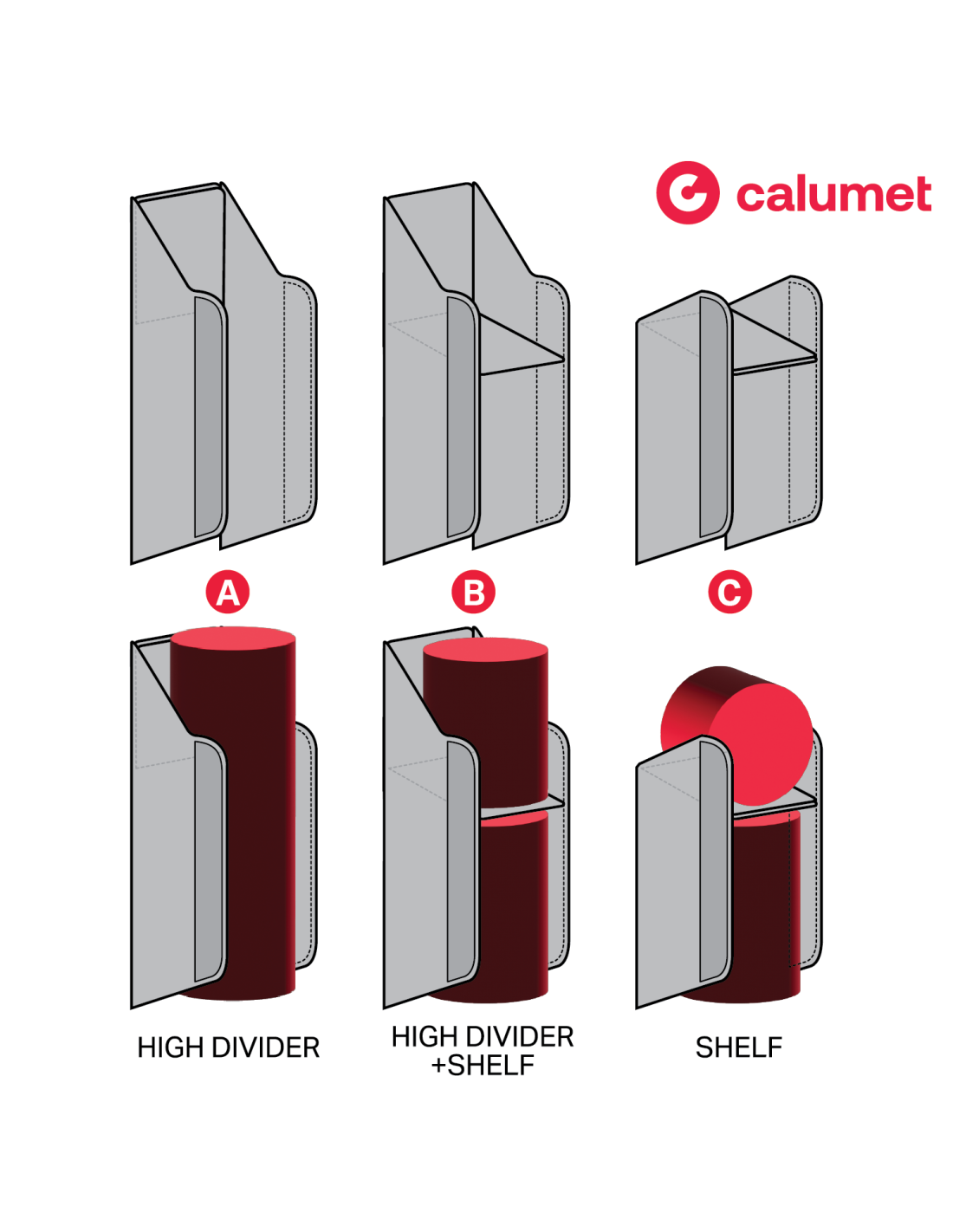 calumet

A

B

C

HIGH DIVIDER

HIGH DIVIDER +SHELF

SHELF