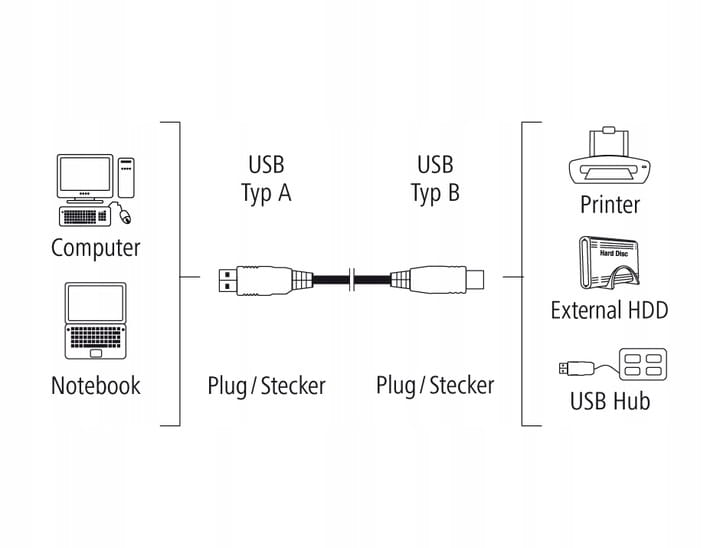 Computer

Notebook

USB
Typ A

Plug / Stecker

USB
Typ B

Plug / Stecker

Printer

Hard Disc

External HDD

USB Hub